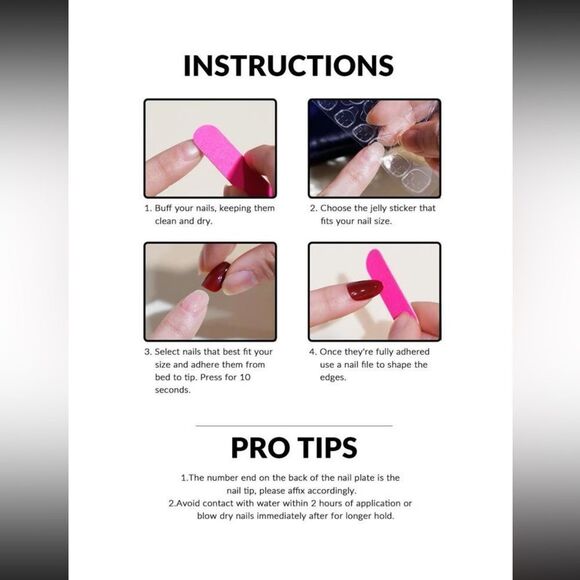 INSTRUCTIONS

1. Buff your nails, keeping them clean and dry.

2. Choose the jelly sticker that fits your nail size.

3. Select nails that best fit your size and adhere them from bed to tip. Press for 10 seconds.

4. Once they're fully adhered use a nail file to shape the edges.

PRO TIPS

1.The number end on the back of the nail plate is the nail tip, please affix accordingly.
2.Avoid contact with water within 2 hours of application or blow dry nails immediately after for longer hold.